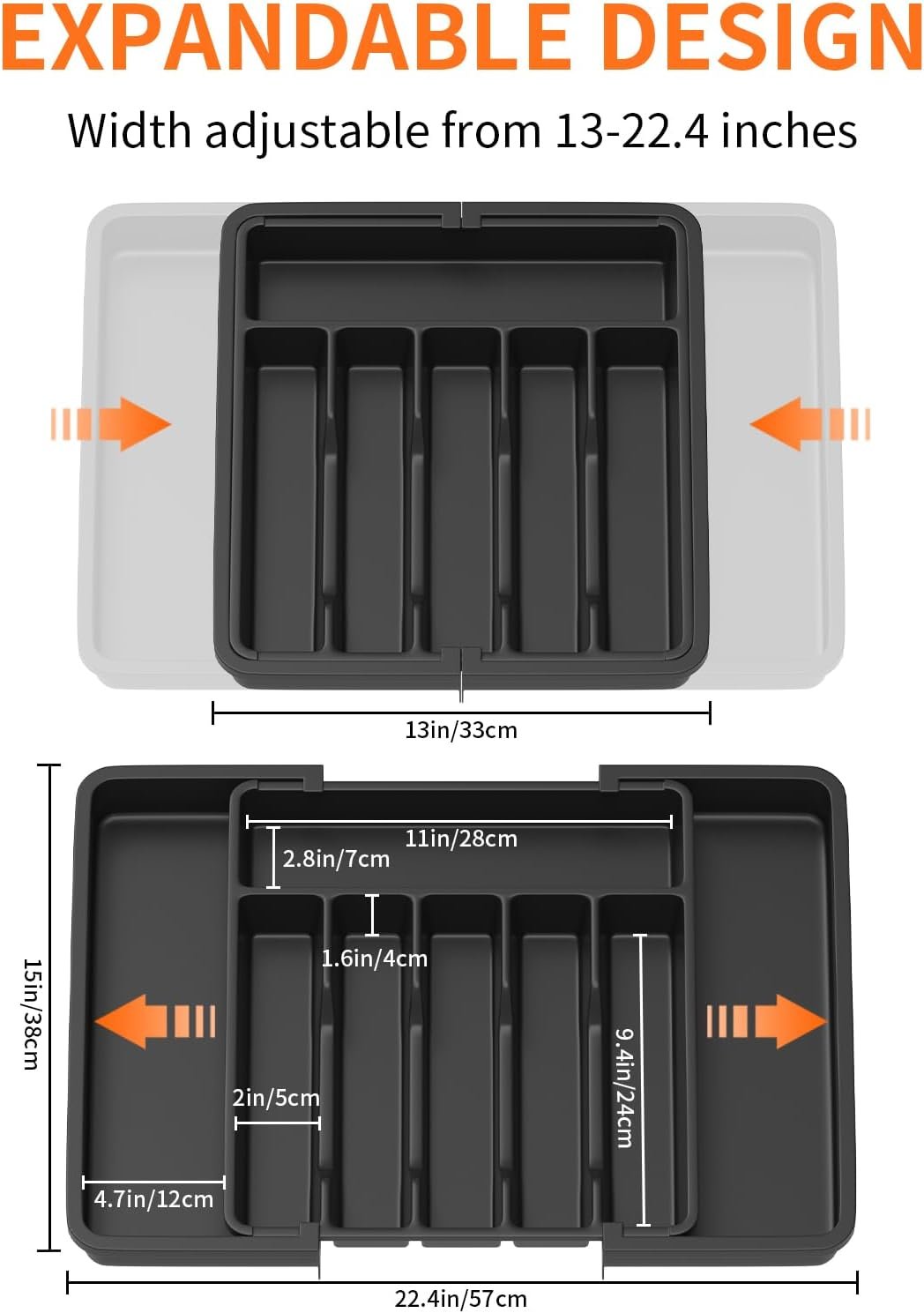 EXPANDABLE DESIGN

Width adjustable from 13-22.4 inches

13in/33cm

15in/38cm

11in/28cm

2.8in/7cm

1.6in/4cm

9.4in/24cm

2in/5cm

4.7in/12cm

22.4in/57cm